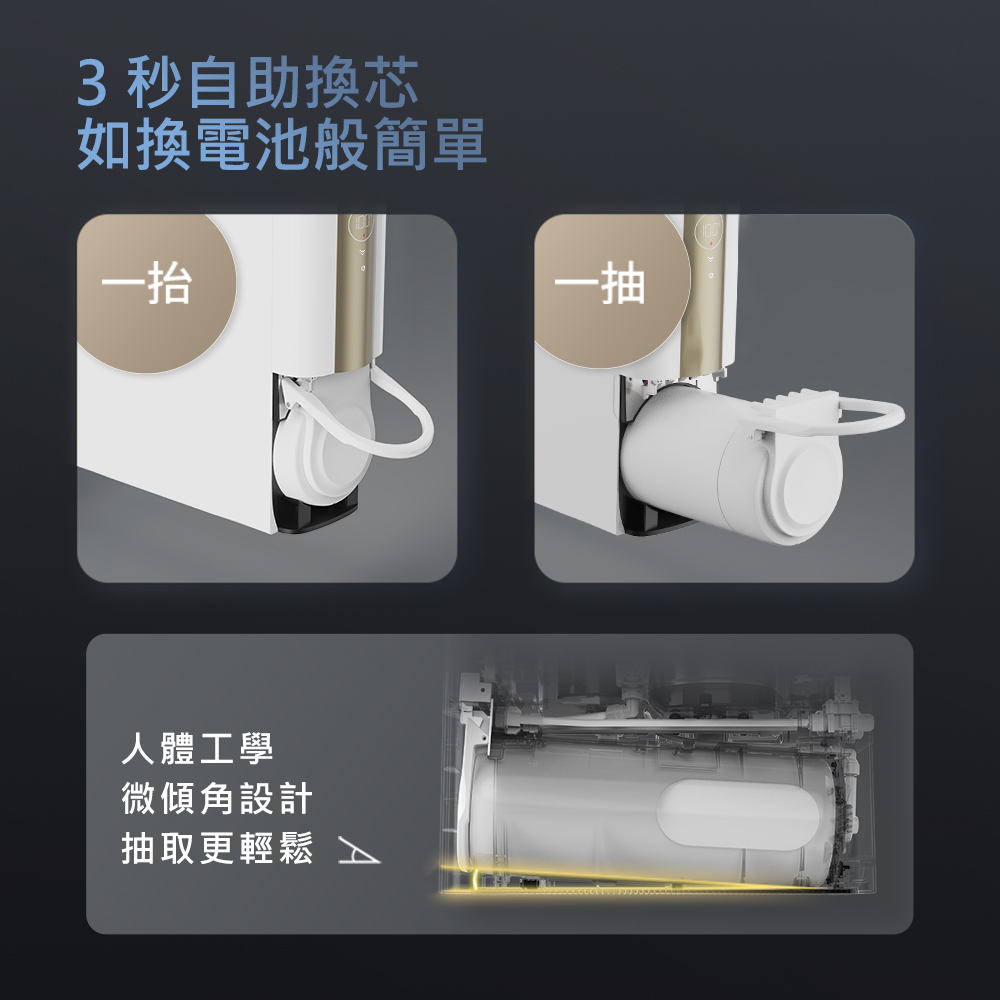 3 秒自助換芯
如換電池般簡單

一抬

一抽

人體工學
微傾角設計
抽取更輕鬆